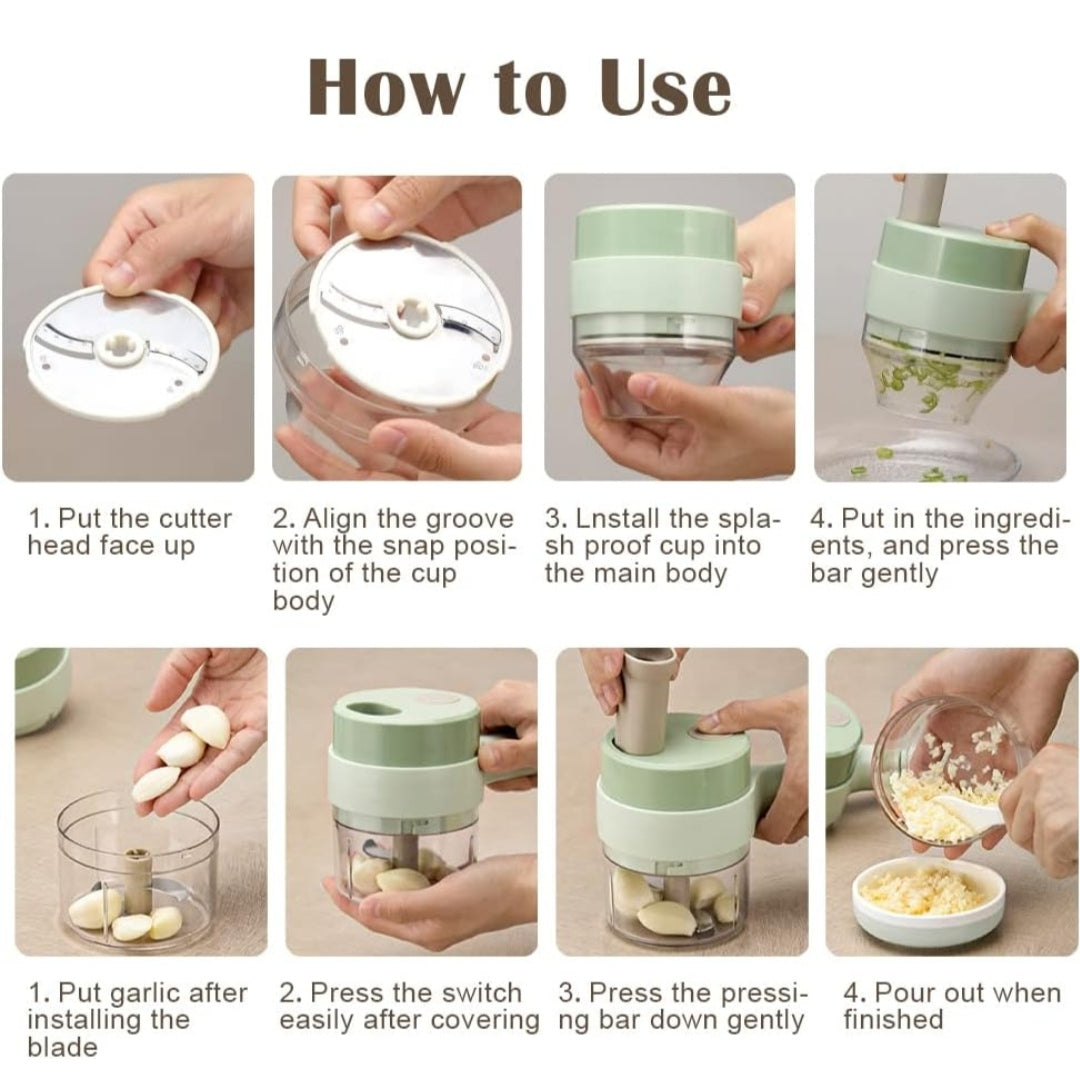 How to Use

1. Put the cutter head face up

2. Align the groove with the snap position of the cup body

3. Lnstall the splash proof cup into the main body

4. Put in the ingredients, and press the bar gently

1. Put garlic after installing the blade

2. Press the switch easily after covering

3. Press the pressing bar down gently

4. Pour out when finished